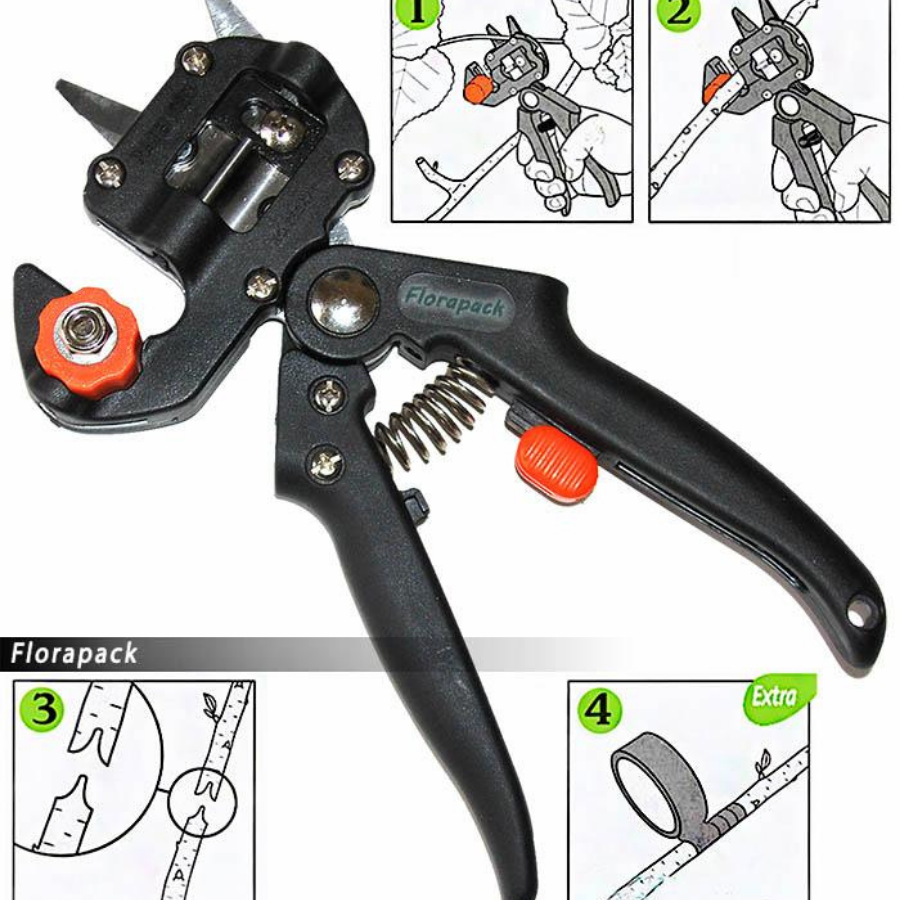 1

2

Florapack

Florapack

3

A

A

4

Extra